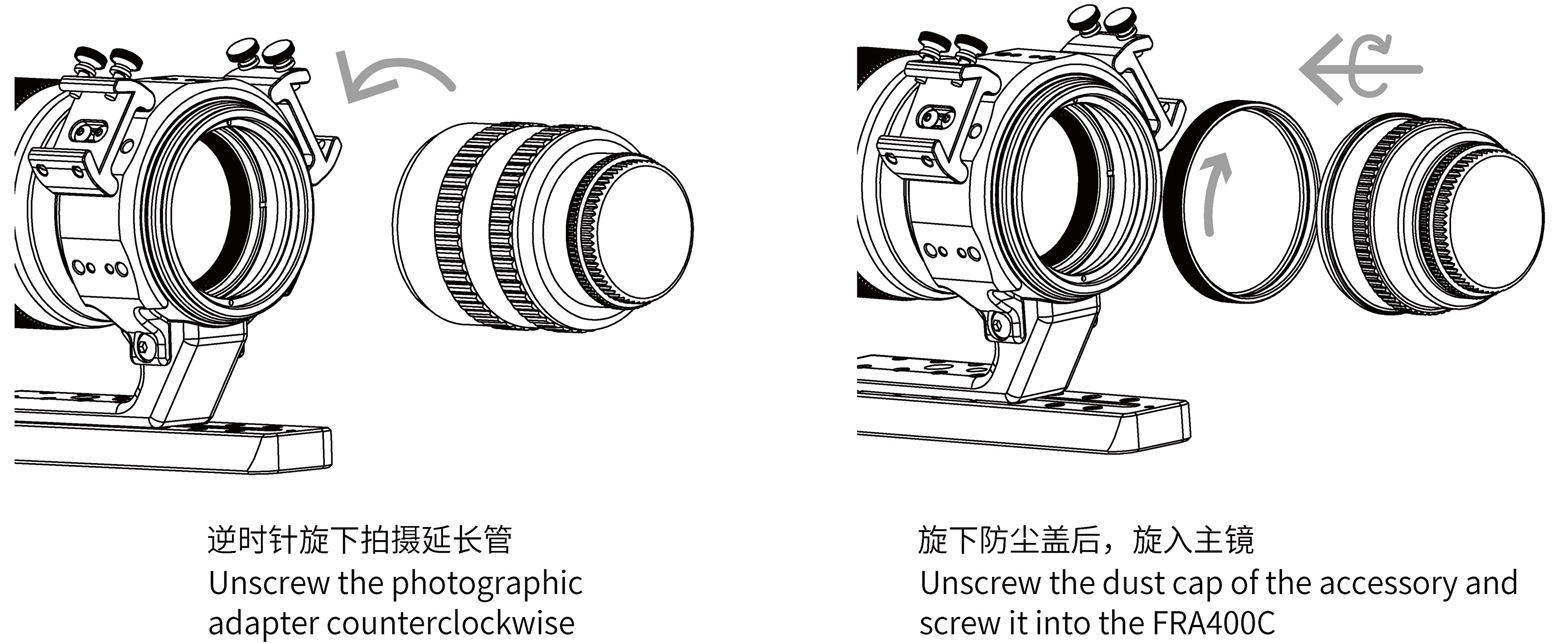 逆时针旋下拍摄延长管
Unscrew the photographic adapter counterclockwise

旋下防尘盖后，旋入主镜
Unscrew the dust cap of the accessory and screw it into the FRA400C