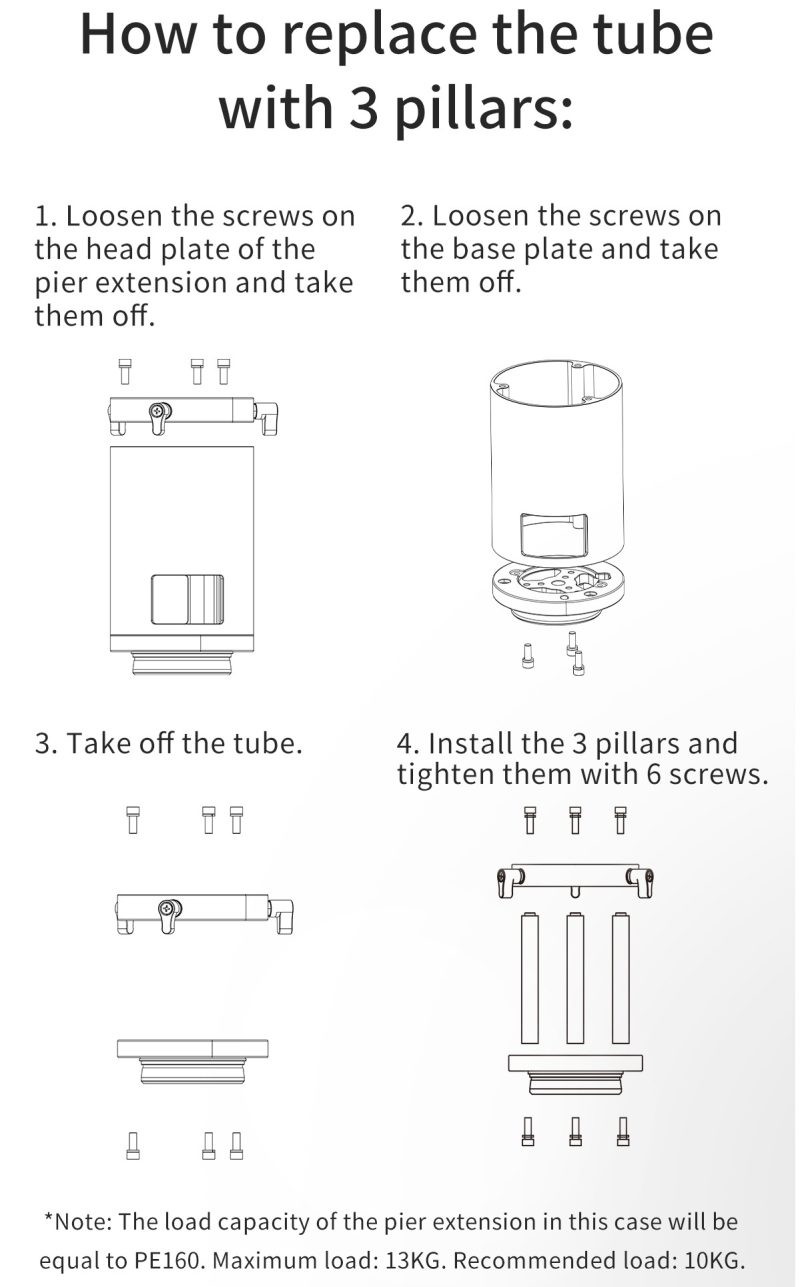 How to replace the tube with 3 pillars:

1. Loosen the screws on the head plate of the pier extension and take them off.

2. Loosen the screws on the base plate and take them off.

3. Take off the tube.

4. Install the 3 pillars and tighten them with 6 screws.

*Note: The load capacity of the pier extension in this case will be equal to PE160. Maximum load: 13KG. Recommended load: 10KG.